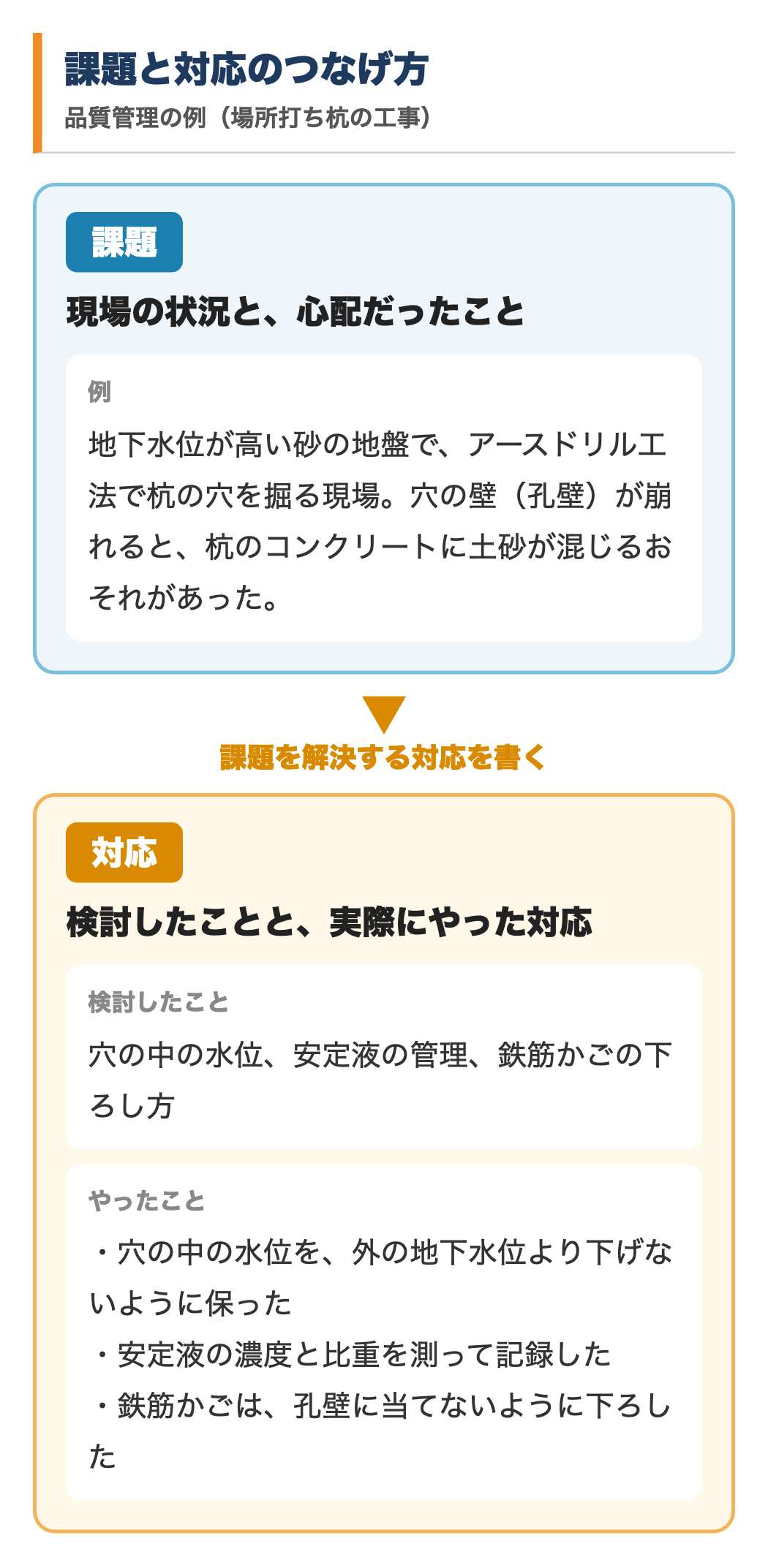 課題と対応のつなげ方
品質管理の例（場所打ち杭の工事）

課題
現場の状況と、心配だったこと

例
地下水位が高い砂の地盤で、アースドリル工法で杭の穴を掘る現場。穴の壁（孔壁）が崩れると、杭のコンクリートに土砂が混じるおそれがあった。

課題を解決する対応を書く

対応
検討したことと、実際にやった対応

検討したこと
穴の中の水位、安定液の管理、鉄筋かごの下ろし方

やったこと
・穴の中の水位を、外の地下水位より下げないように保った
・安定液の濃度と比重を測って記録した
・鉄筋かごは、孔壁に当てないように下ろした